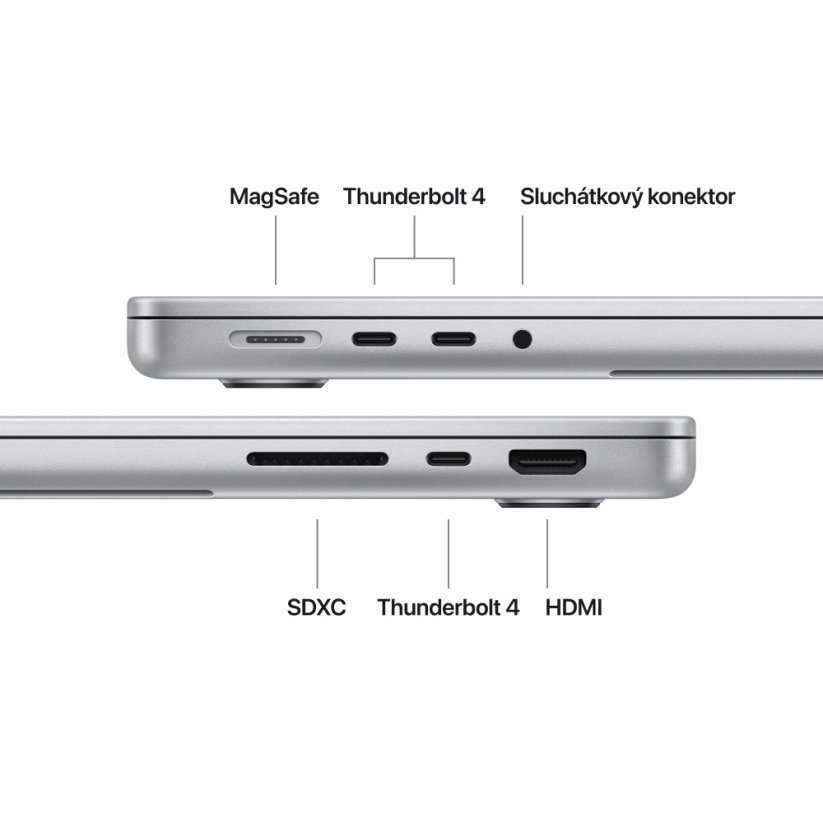 MagSafe
Thunderbolt 4
Sluchátkový konektor

SDXC
Thunderbolt 4
HDMI